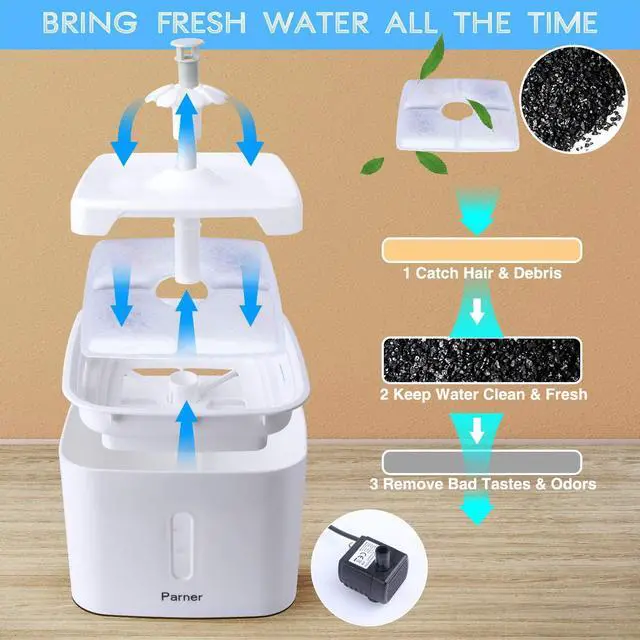 BRING FRESH WATER ALL THE TIME

1 Catch Hair & Debris

2 Keep Water Clean & Fresh

3 Remove Bad Tastes & Odors

Parner