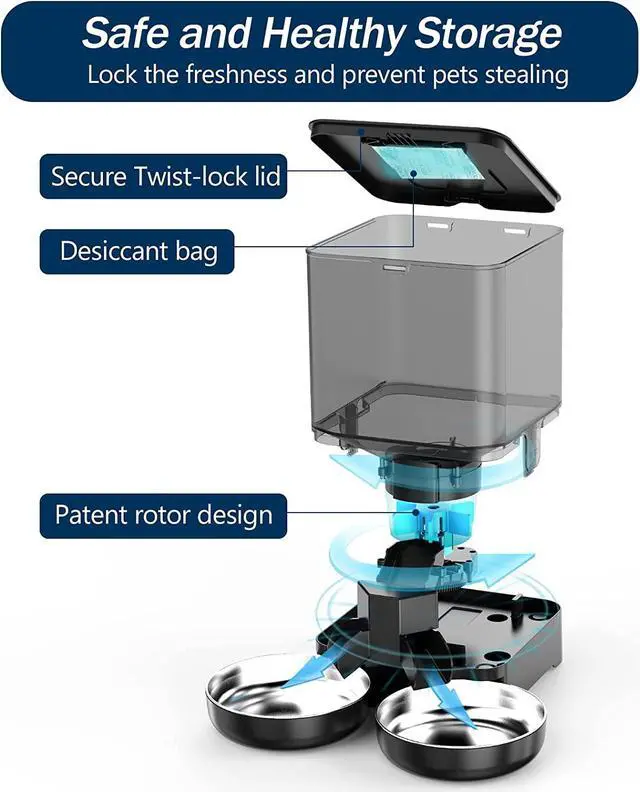 Safe and Healthy Storage
Lock the freshness and prevent pets stealing

Secure Twist-lock lid

Desiccant bag

Patent rotor design