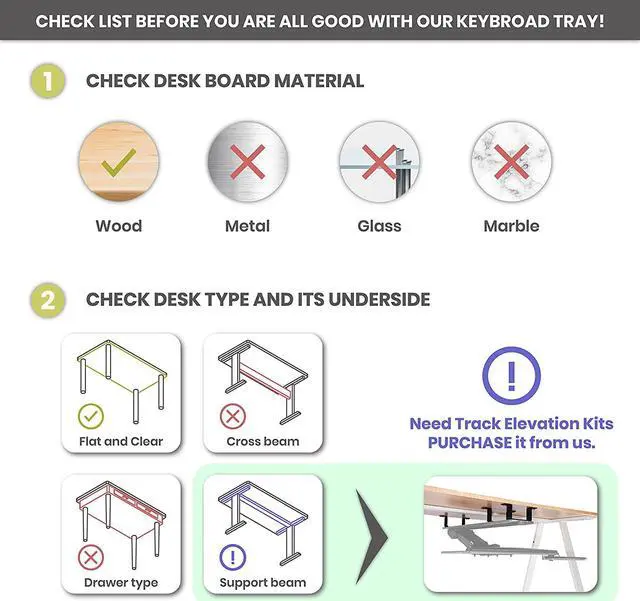 CHECK LIST BEFORE YOU ARE ALL GOOD WITH OUR KEYBROAD TRAY!

1 CHECK DESK BOARD MATERIAL

Wood
Metal
Glass
Marble

2 CHECK DESK TYPE AND ITS UNDERSIDE

Flat and Clear
Cross beam

!
Need Track Elevation Kits
PURCHASE it from us.

Drawer type
!
Support beam