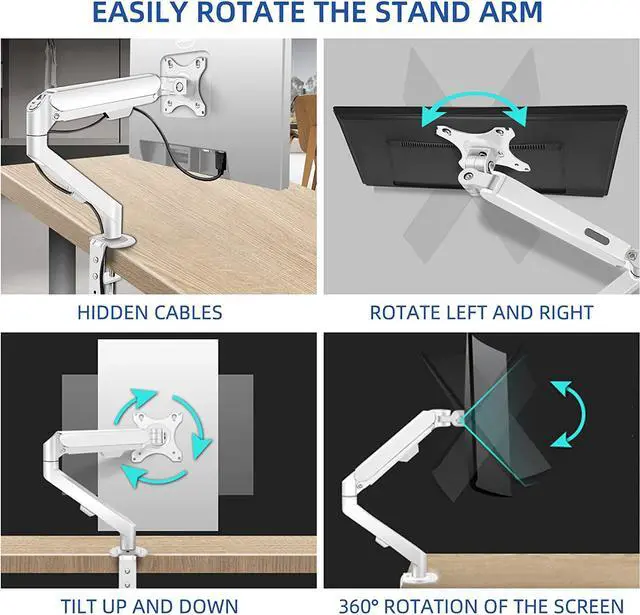 EASILY ROTATE THE STAND ARM

HIDDEN CABLES

ROTATE LEFT AND RIGHT

TILT UP AND DOWN

360° ROTATION OF THE SCREEN