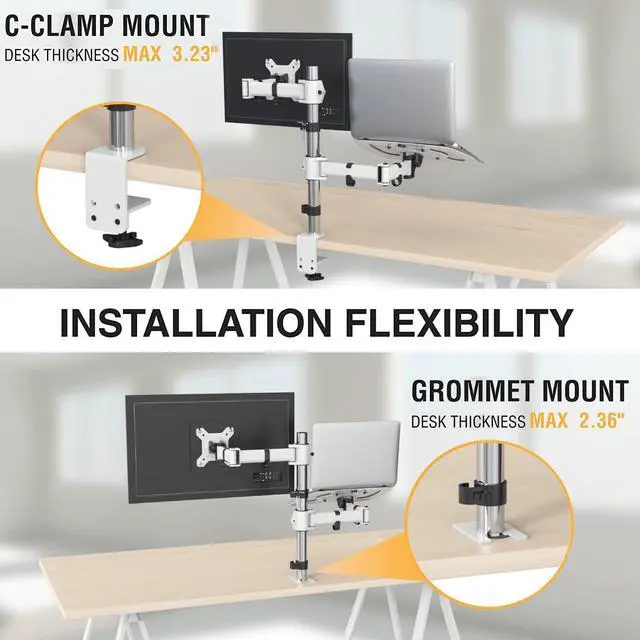 C-CLAMP MOUNT
DESK THICKNESS MAX 3.23"

INSTALLATION FLEXIBILITY

GROMMET MOUNT
DESK THICKNESS MAX 2.36"