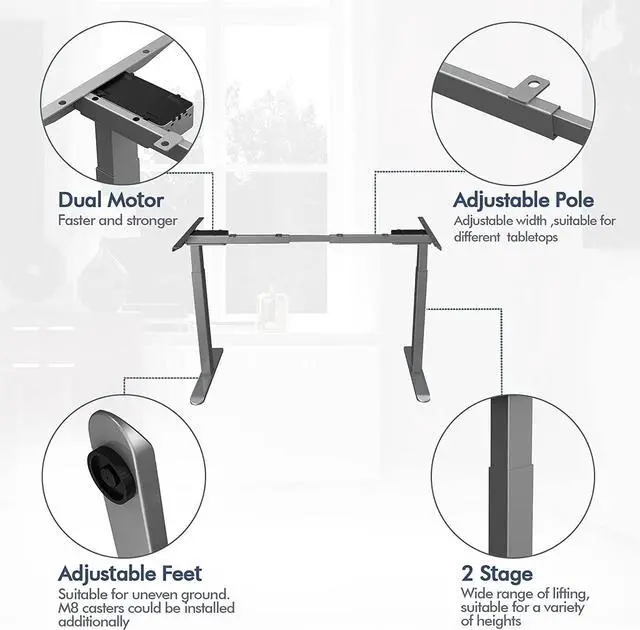 Dual Motor
Faster and stronger

Adjustable Pole
Adjustable width ,suitable for different tabletops

Adjustable Feet
Suitable for uneven ground. M8 casters could be installed additionally

2 Stage
Wide range of lifting, suitable for a variety of heights