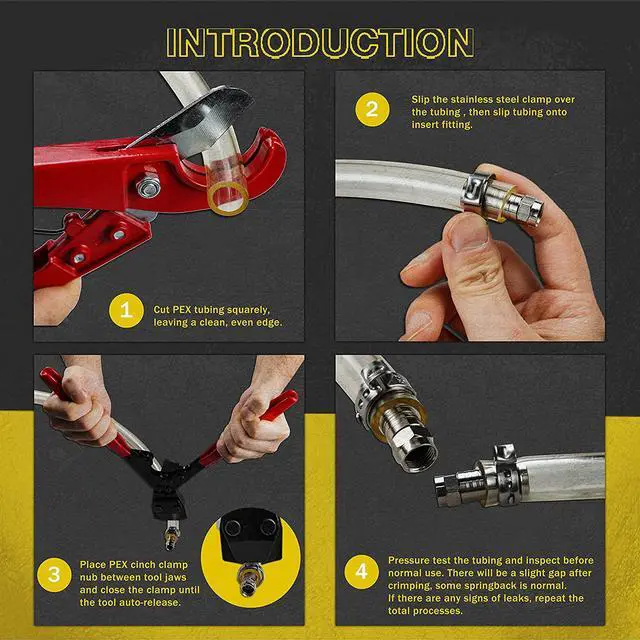 INTRODUCTION

1 Cut PEX tubing squarely, leaving a clean, even edge.

2 Slip the stainless steel clamp over the tubing , then slip tubing onto insert fitting.

3 Place PEX cinch clamp nub between tool jaws and close the clamp until the tool auto-release.

4 Pressure test the tubing and inspect before normal use. There will be a slight gap after crimping, some springback is normal.
If there are any signs of leaks, repeat the total processes.