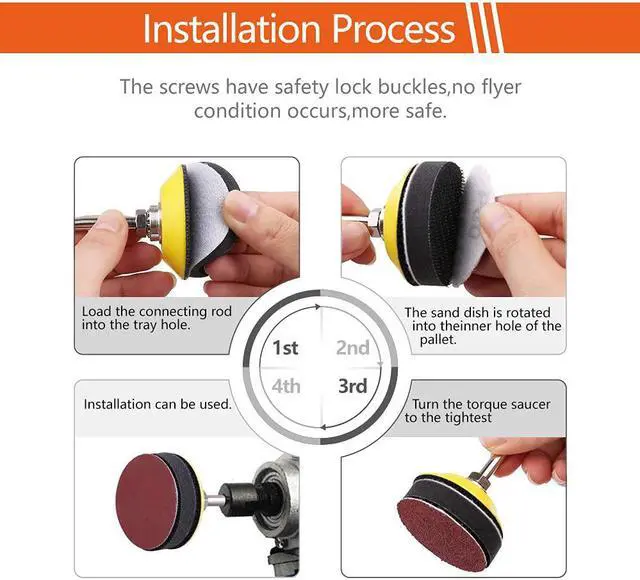 Installation Process

The screws have safety lock buckles,no flyer condition occurs,more safe.

Load the connecting rod into the tray hole.

The sand dish is rotated into theinner hole of the pallet.

1st

2nd

4th

3rd

Installation can be used.

Turn the torque saucer to the tightest