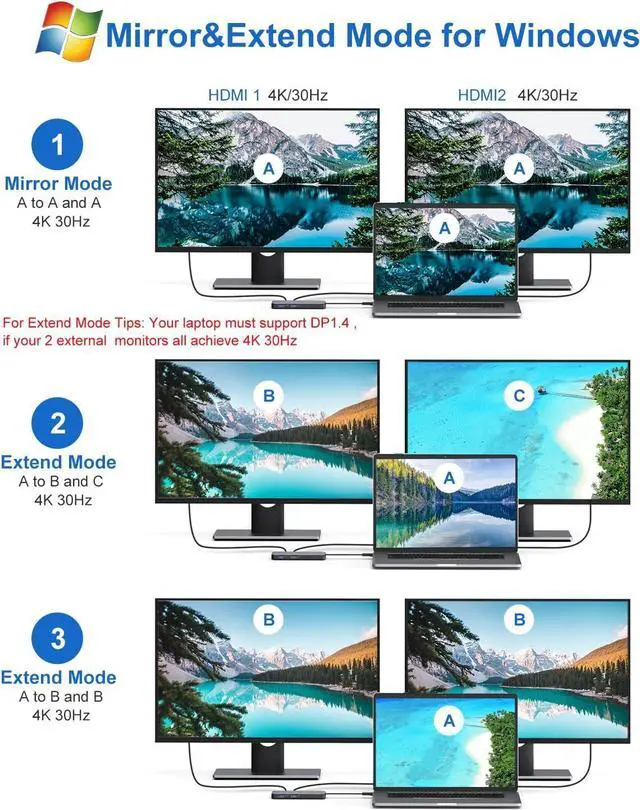 Mirror&Extend Mode for Windows

HDMI 1 4K/30Hz

HDMI2 4K/30Hz

1
Mirror Mode
A to A and A
4K 30Hz

A

A

A

For Extend Mode Tips: Your laptop must support DP1.4 , if your 2 external monitors all achieve 4K 30Hz

2
Extend Mode
A to B and C
4K 30Hz

B

C

A

3
Extend Mode
A to B and B
4K 30Hz

B

B

A