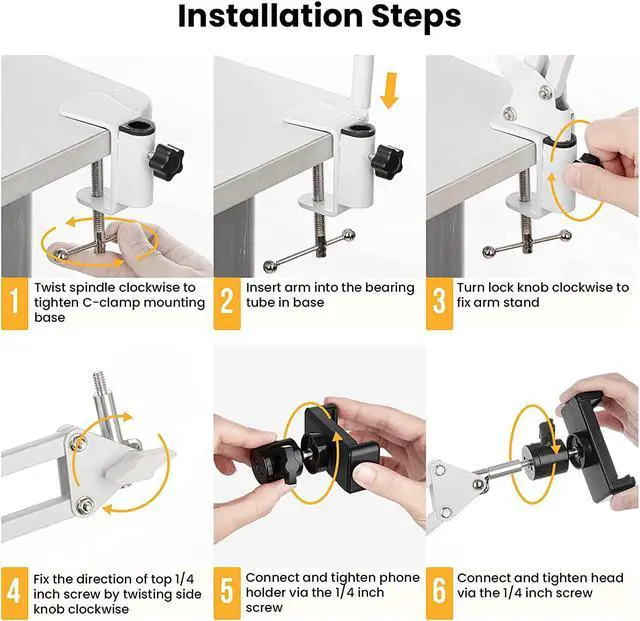 Installation Steps

1 Twist spindle clockwise to tighten C-clamp mounting base

2 Insert arm into the bearing tube in base

3 Turn lock knob clockwise to fix arm stand

4 Fix the direction of top 1/4 inch screw by twisting side knob clockwise

5 Connect and tighten phone holder via the 1/4 inch screw

6 Connect and tighten head via the 1/4 inch screw