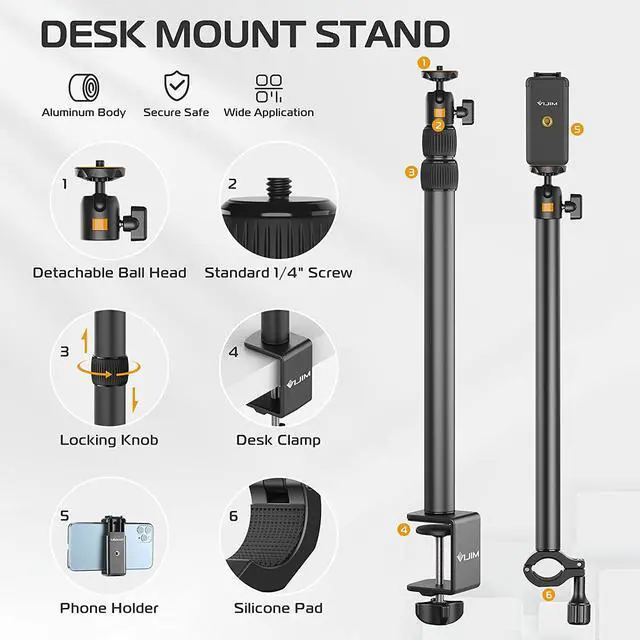 DESK MOUNT STAND

Aluminum Body
Secure Safe
Wide Application

1
Detachable Ball Head

2
Standard 1/4" Screw

3
Locking Knob

4
VIJIM
Desk Clamp

5
Phone Holder

6
Silicone Pad

1
2
3
4
VIJIM

VIJIM
5
6