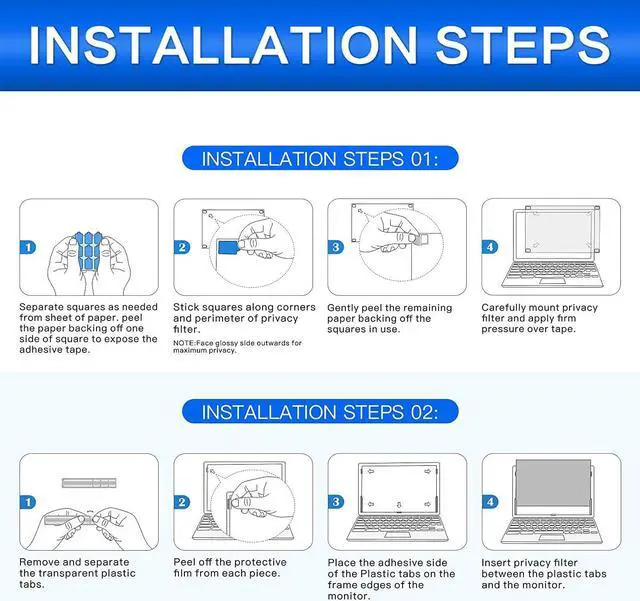 INSTALLATION STEPS

INSTALLATION STEPS 01:

1

Separate squares as needed from sheet of paper. peel the paper backing off one side of square to expose the adhesive tape.

2

Stick squares along corners and perimeter of privacy filter.

NOTE:Face glossy side outwards for maximum privacy.

3

Gently peel the remaining paper backing off the squares in use.

4

Carefully mount privacy filter and apply firm pressure over tape.

INSTALLATION STEPS 02:

1

Remove and separate the transparent plastic tabs.

2

Peel off the protective film from each piece.

3

Place the adhesive side of the Plastic tabs on the frame edges of the monitor.

4

Insert privacy filter between the plastic tabs and the monitor.