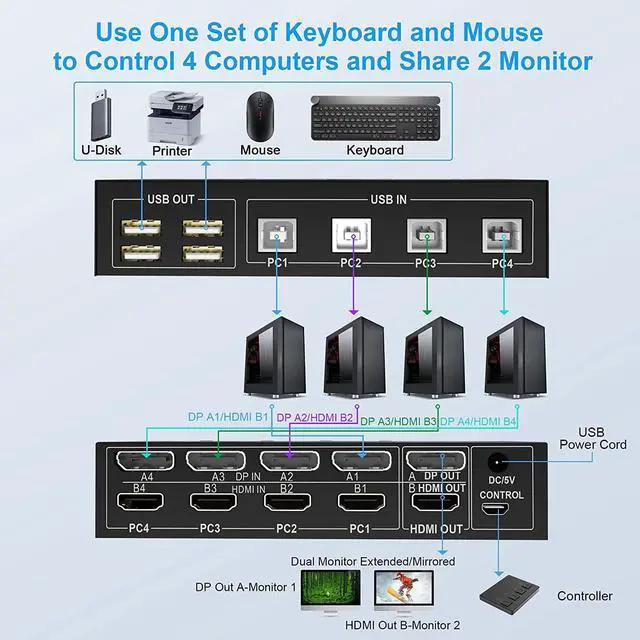 Use One Set of Keyboard and Mouse to Control 4 Computers and Share 2 Monitor

U-Disk
Printer
Mouse
Keyboard

USB OUT
USB IN
PC1
PC2
PC3
PC4

DP A1/HDMI B1
DP A2/HDMI B2
DP A3/HDMI B3
DP A4/HDMI B4

USB Power Cord

A4
A3
DP IN
A2
A1
A
DP OUT
B4
B3
HDMI IN
B2
B1
B
HDMI OUT
DC/5V
CONTROL
PC4
PC3
PC2
PC1
HDMI OUT

Dual Monitor Extended/Mirrored
DP Out A-Monitor 1
HDMI Out B-Monitor 2
Controller