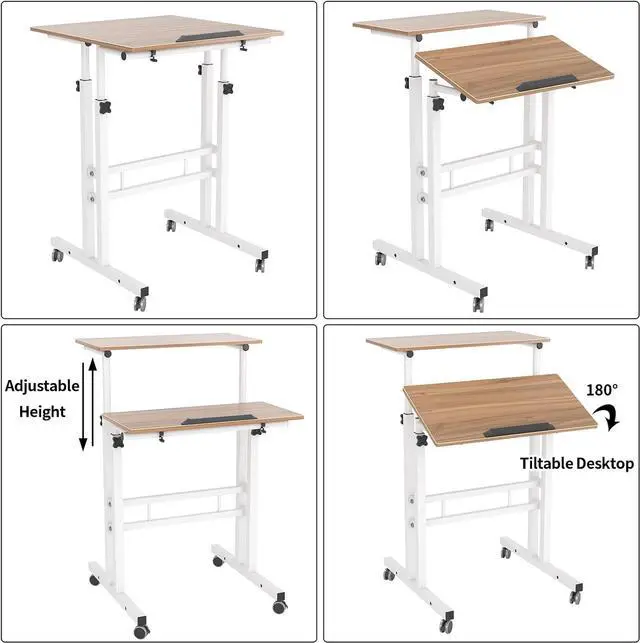 Adjustable Height

180°

Tiltable Desktop