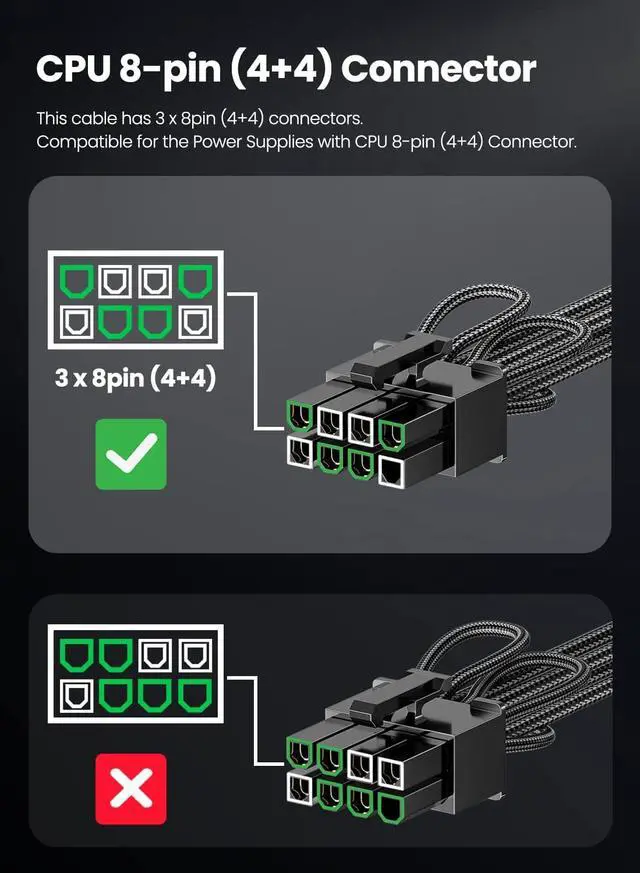 CPU 8-pin (4+4) Connector

This cable has 3 x 8pin (4+4) connectors.
Compatible for the Power Supplies with CPU 8-pin (4+4) Connector.

3 x 8pin (4+4)