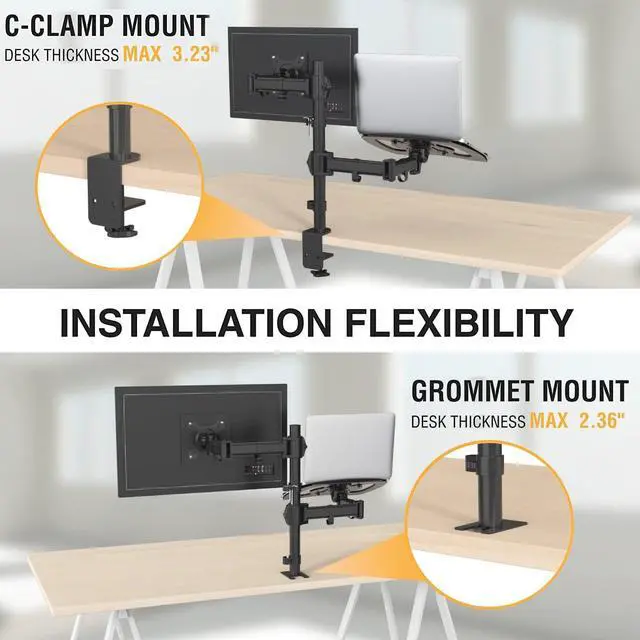 C-CLAMP MOUNT
DESK THICKNESS MAX 3.23"

INSTALLATION FLEXIBILITY

GROMMET MOUNT
DESK THICKNESS MAX 2.36"