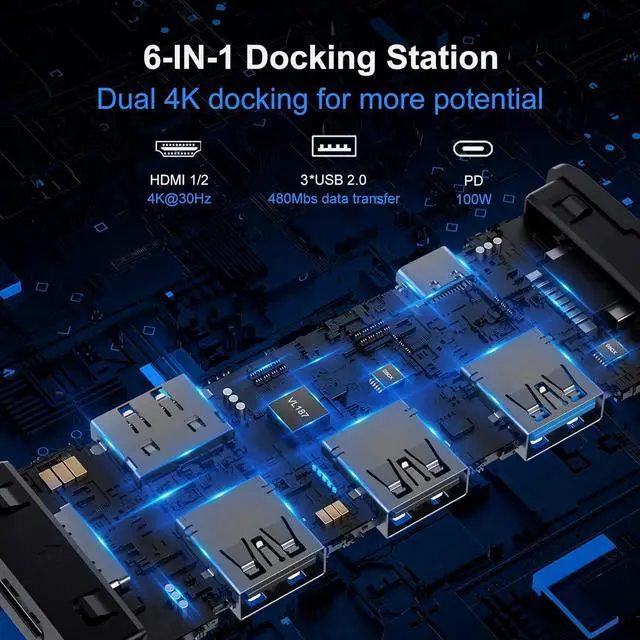 6-IN-1 Docking Station
Dual 4K docking for more potential

HDMI 1/2
4K@30Hz

3*USB 2.0
480Mbs data transfer

PD
100W

VL187