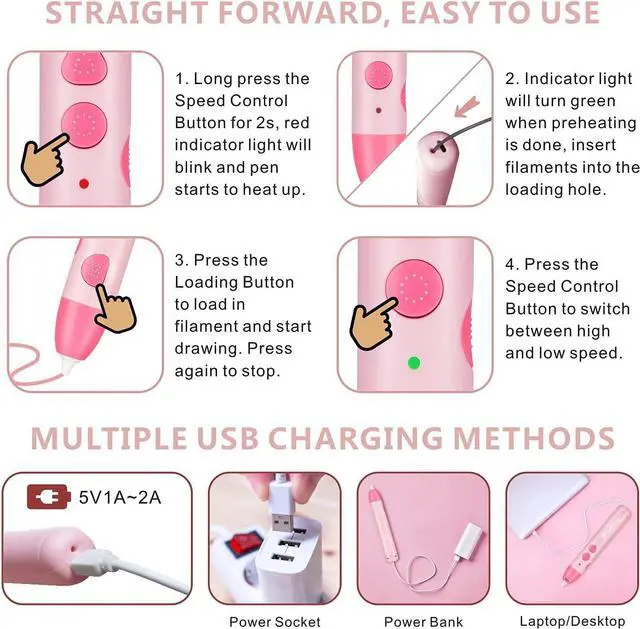 STRAIGHT FORWARD, EASY TO USE

1. Long press the Speed Control Button for 2s, red indicator light will blink and pen starts to heat up.

2. Indicator light will turn green when preheating is done, insert filaments into the loading hole.

3. Press the Loading Button to load in filament and start drawing. Press again to stop.

4. Press the Speed Control Button to switch between high and low speed.

MULTIPLE USB CHARGING METHODS

5V1A~2A

Power Socket

Power Bank

Laptop/Desktop