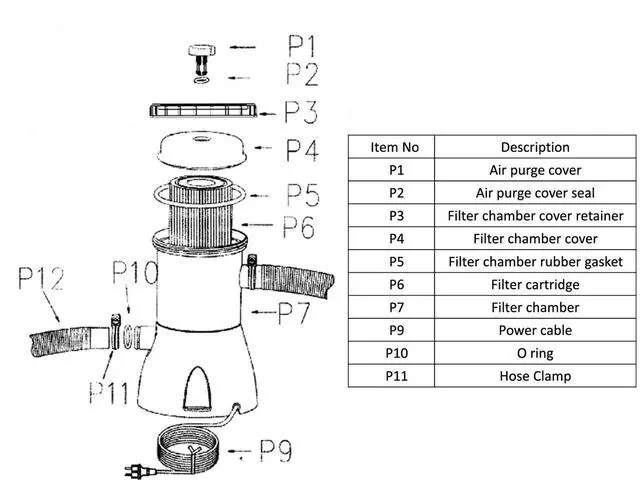 P1
P2
P3
P4
P5
P6
P12
P10
P7
P11
P9

| Item No | Description |
|---|---|
| P1 | Air purge cover |
| P2 | Air purge cover seal |
| P3 | Filter chamber cover retainer |
| P4 | Filter chamber cover |
| P5 | Filter chamber rubber gasket |
| P6 | Filter cartridge |
| P7 | Filter chamber |
| P9 | Power cable |
| P10 | O ring |
| P11 | Hose Clamp |