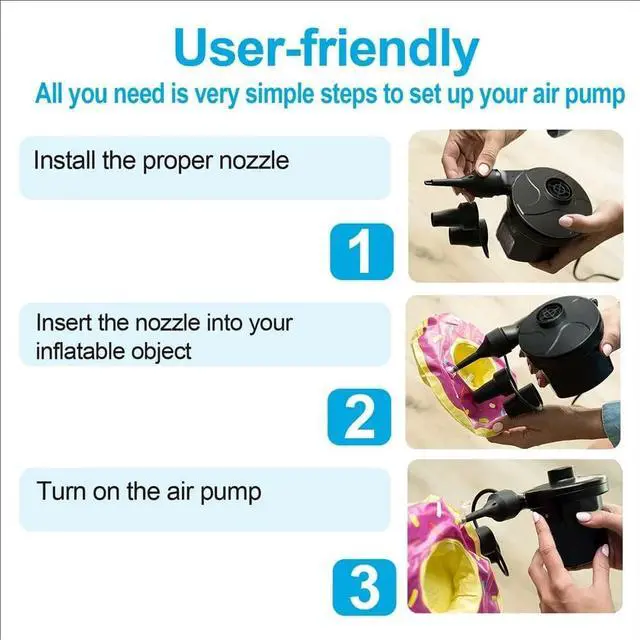 User-friendly

All you need is very simple steps to set up your air pump

Install the proper nozzle

1

Insert the nozzle into your inflatable object

2

Turn on the air pump

3