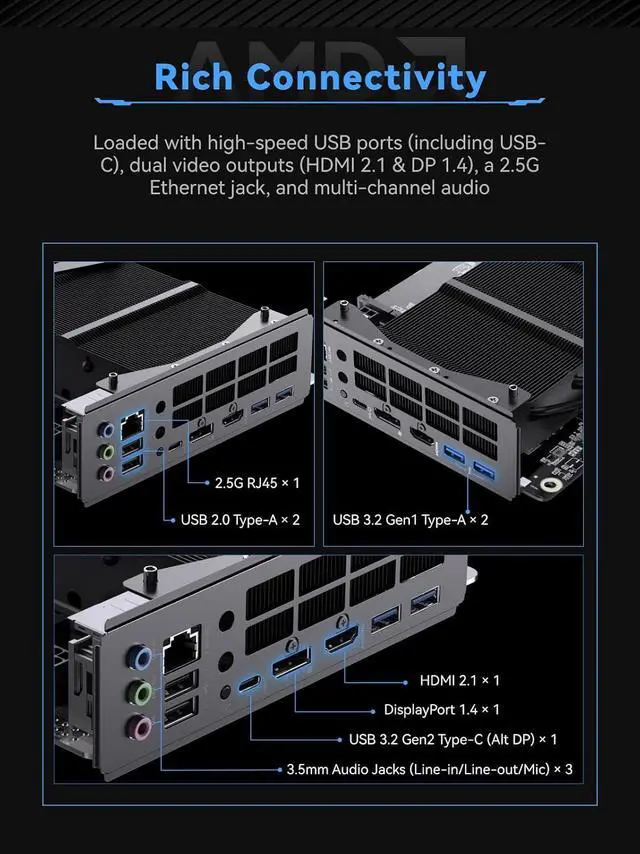 AMD

Rich Connectivity

Loaded with high-speed USB ports (including USB-C), dual video outputs (HDMI 2.1 & DP 1.4), a 2.5G Ethernet jack, and multi-channel audio

2.5G RJ45 × 1

USB 2.0 Type-A × 2

USB 3.2 Gen1 Type-A × 2

HDMI 2.1 × 1

DisplayPort 1.4 × 1

USB 3.2 Gen2 Type-C (Alt DP) × 1

3.5mm Audio Jacks (Line-in/Line-out/Mic) × 3