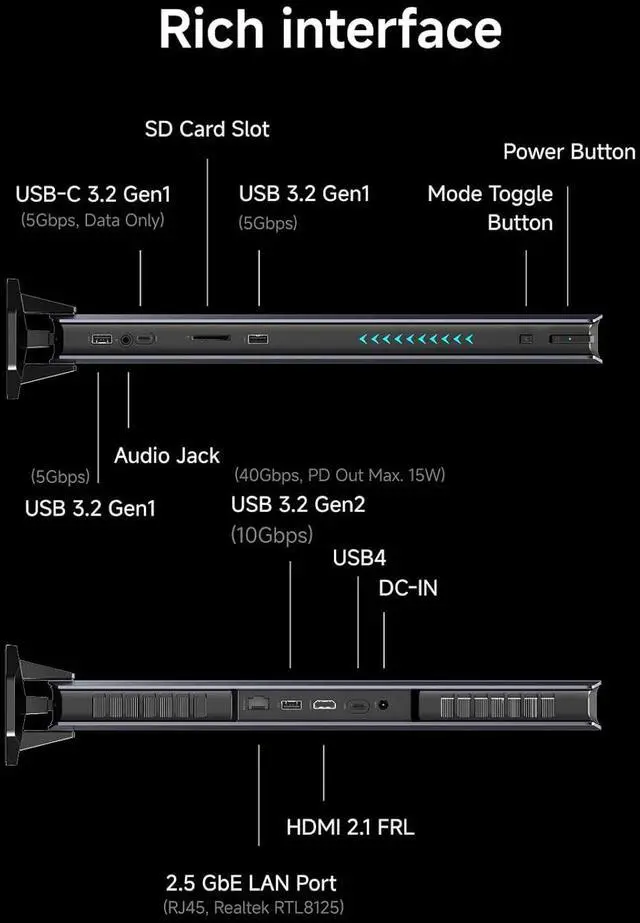 Rich interface

SD Card Slot

Power Button

USB-C 3.2 Gen1
(5Gbps, Data Only)

USB 3.2 Gen1
(5Gbps)

Mode Toggle
Button

Audio Jack

(5Gbps)
USB 3.2 Gen1

(40Gbps, PD Out Max. 15W)

USB 3.2 Gen2
(10Gbps)

USB4

DC-IN

HDMI 2.1 FRL

2.5 GbE LAN Port
(RJ45, Realtek RTL8125)