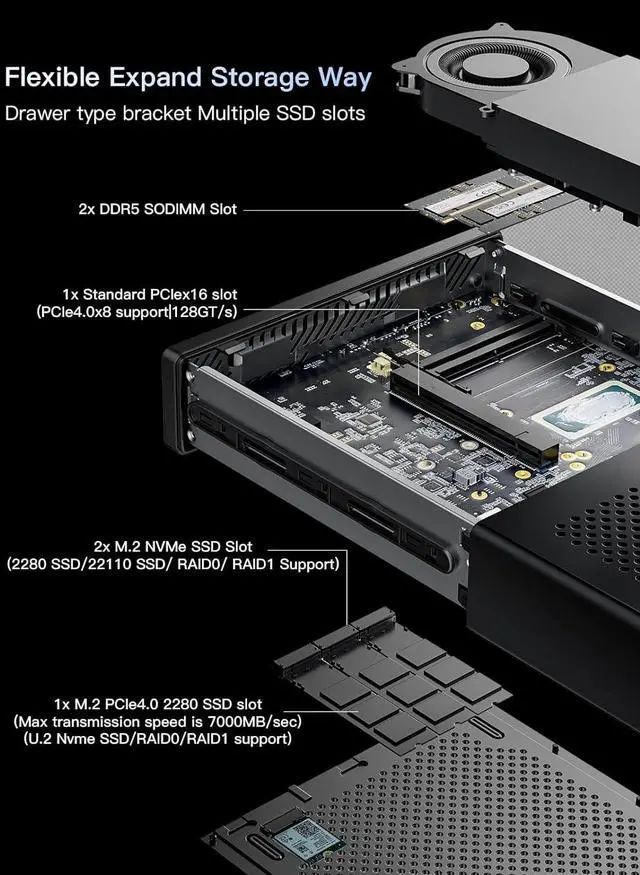 Flexible Expand Storage Way
Drawer type bracket Multiple SSD slots

2x DDR5 SODIMM Slot

1x Standard PCIex16 slot
(PCIe4.0x8 support|128GT/s)

2x M.2 NVMe SSD Slot
(2280 SSD/22110 SSD/ RAID0/ RAID1 Support)

1x M.2 PCIe4.0 2280 SSD slot
(Max transmission speed is 7000MB/sec)
(U.2 Nvme SSD/RAID0/RAID1 support)