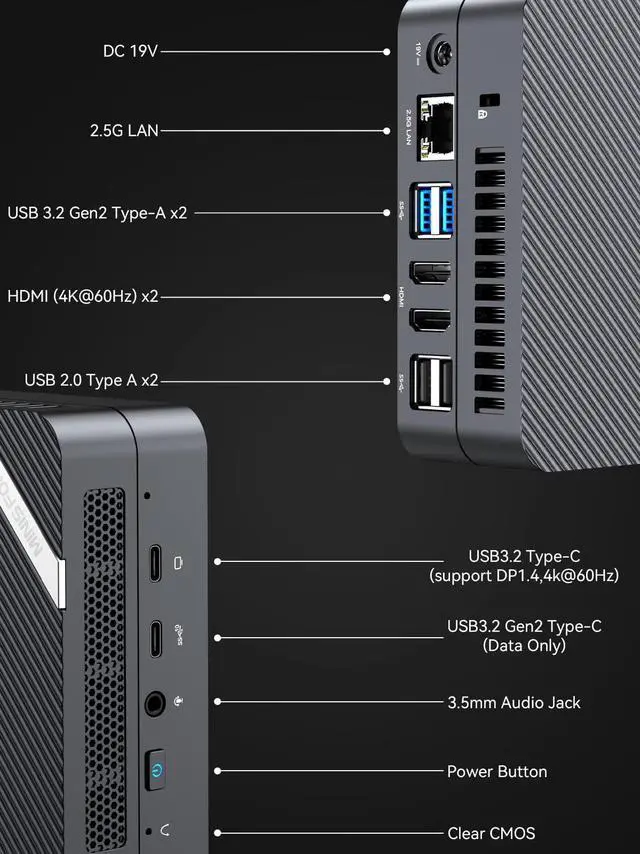 DC 19V

2.5G LAN

USB 3.2 Gen2 Type-A x2

HDMI (4K@60Hz) x2

USB 2.0 Type A x2

19V

2.5G LAN

HDMI

MINISFORUM

USB3.2 Type-C (support DP1.4,4k@60Hz)

USB3.2 Gen2 Type-C (Data Only)

3.5mm Audio Jack

Power Button

Clear CMOS