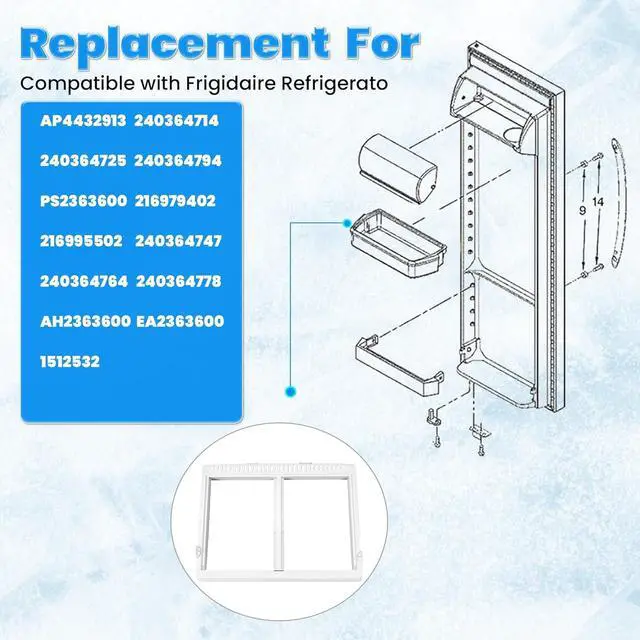 Replacement For

Compatible with Frigidaire Refrigerato

AP4432913 240364714

240364725 240364794

PS2363600 216979402

216995502 240364747

240364764 240364778

AH2363600 EA2363600

1512532

9

14