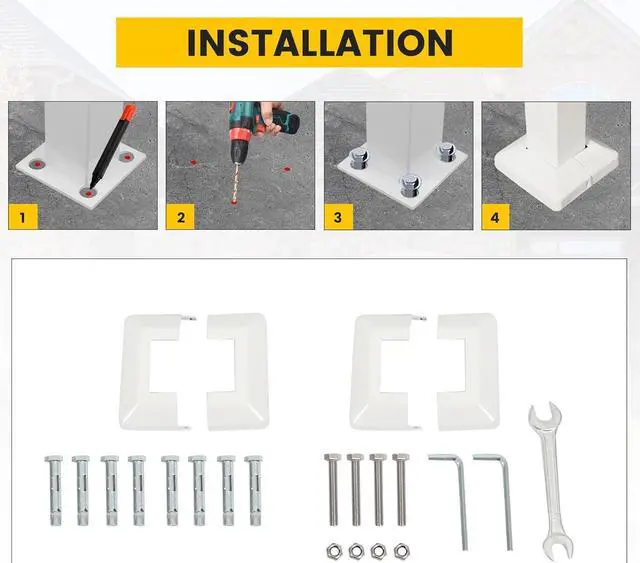 INSTALLATION

1

2

3

4