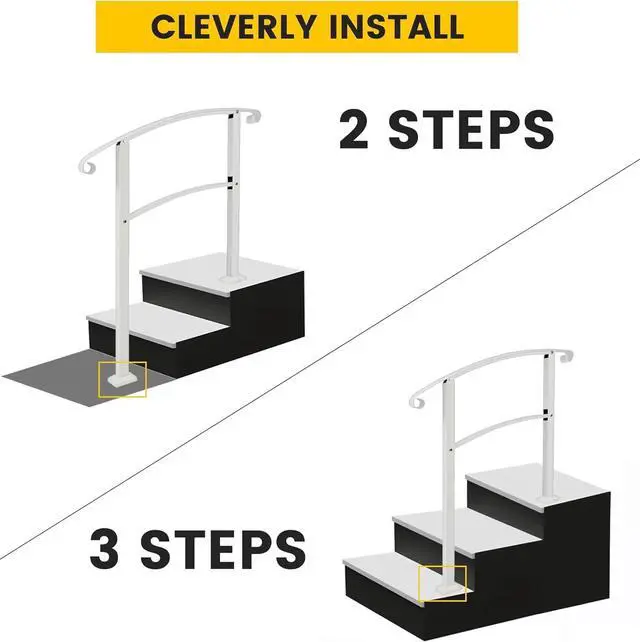 CLEVERLY INSTALL

2 STEPS

3 STEPS