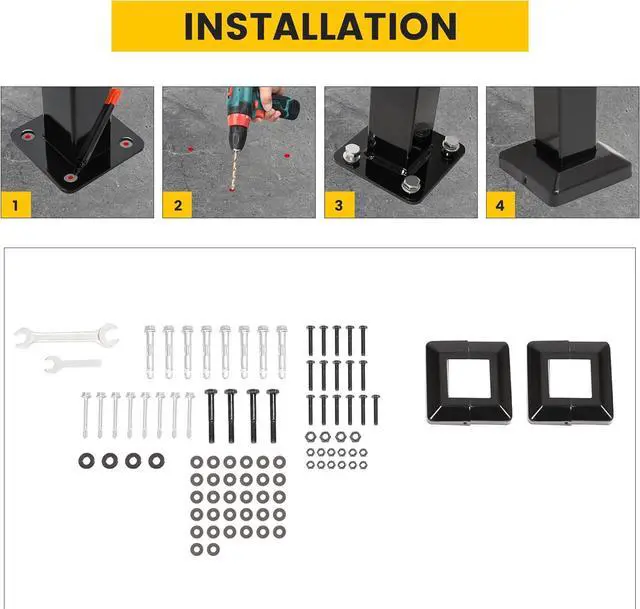 INSTALLATION

1

2

3

4