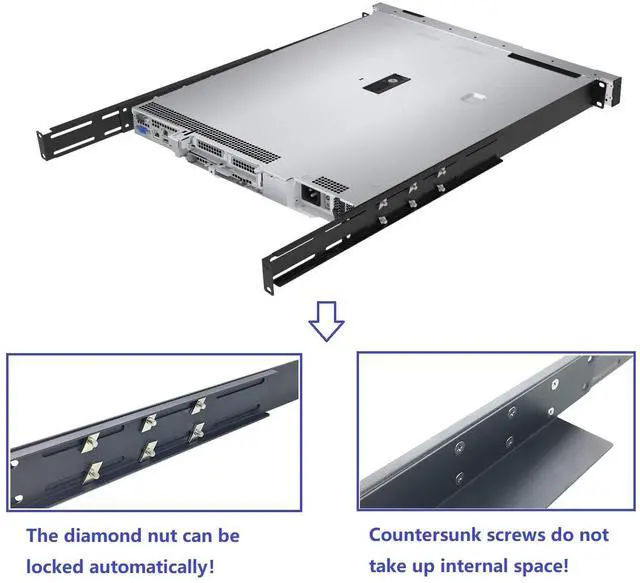 The diamond nut can be locked automatically!

Countersunk screws do not take up internal space!