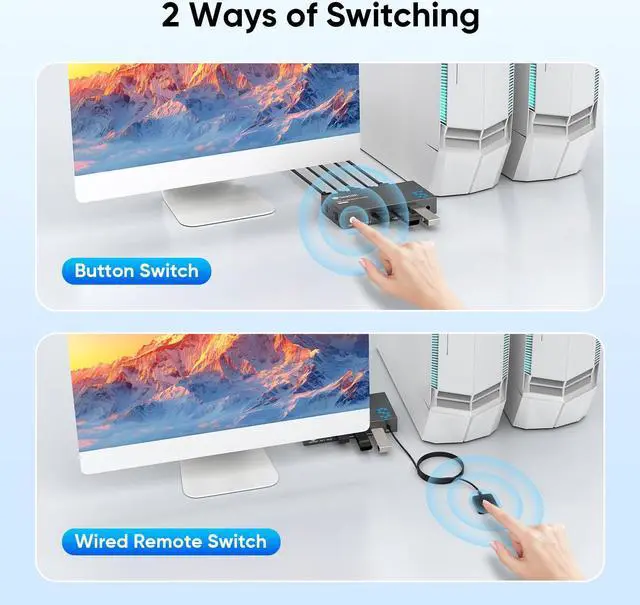 2 Ways of Switching

Button Switch

Wired Remote Switch