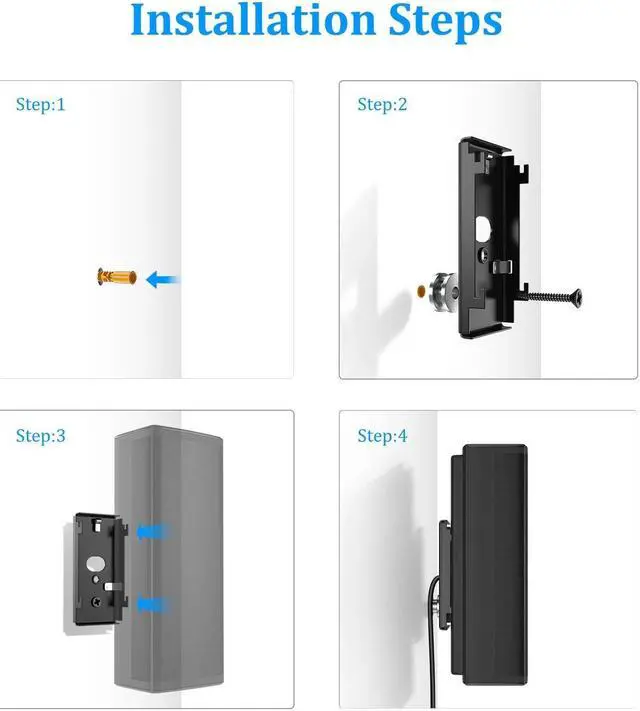 Installation Steps

Step:1

Step:2

Step:3

Step:4