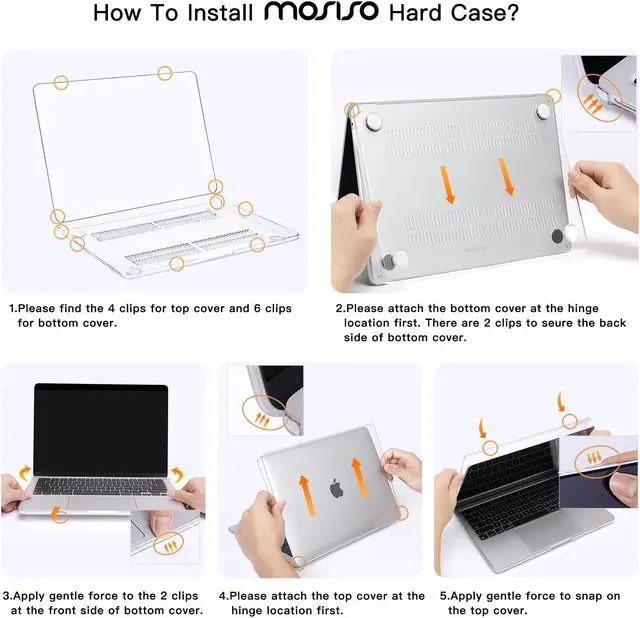 How To Install MOSISO Hard Case?

1.Please find the 4 clips for top cover and 6 clips for bottom cover.

2.Please attach the bottom cover at the hinge location first. There are 2 clips to seure the back side of bottom cover.

3.Apply gentle force to the 2 clips at the front side of bottom cover.

4.Please attach the top cover at the hinge location first.

5.Apply gentle force to snap on the top cover.