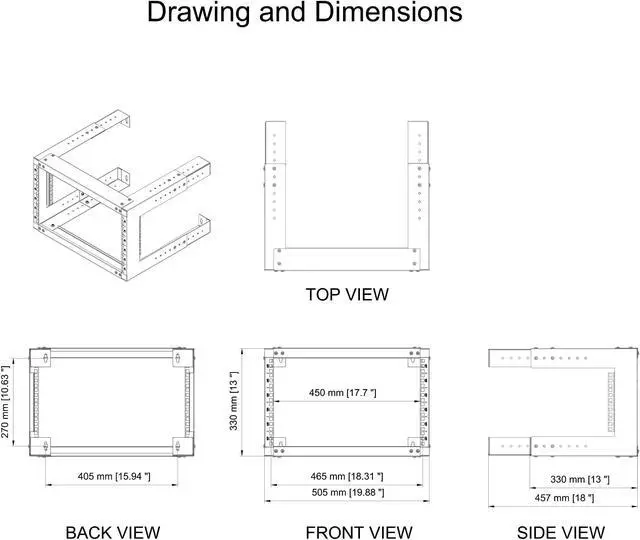 Drawing and Dimensions

TOP VIEW

270 mm [10.63 "]

405 mm [15.94 "]

BACK VIEW

330 mm [13 "]

450 mm [17.7 "]

465 mm [18.31 "]

505 mm [19.88 "]

FRONT VIEW

330 mm [13 "]

457 mm [18 "]

SIDE VIEW