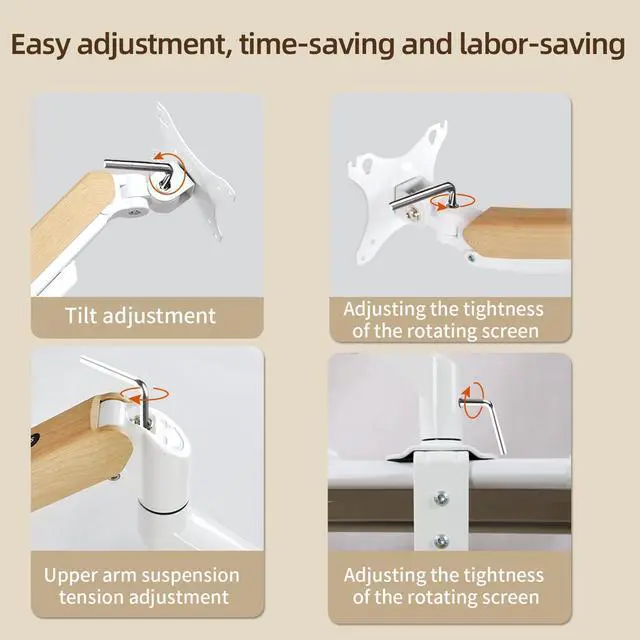 Easy adjustment, time-saving and labor-saving

Tilt adjustment

Adjusting the tightness of the rotating screen

Upper arm suspension tension adjustment

Adjusting the tightness of the rotating screen