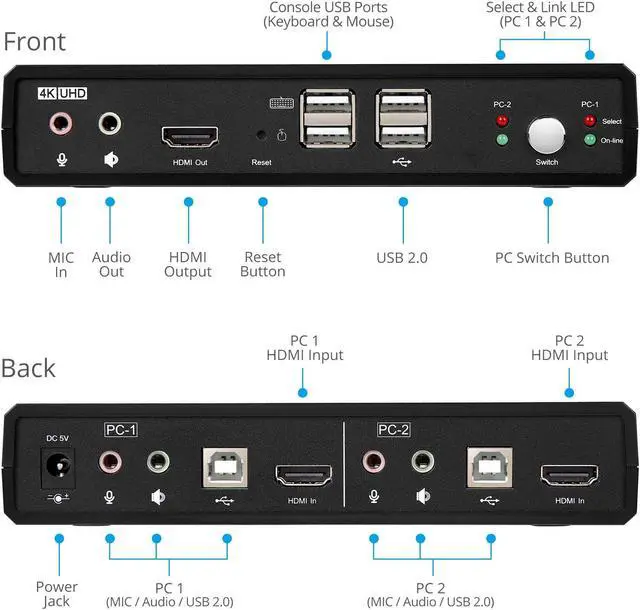 Front

Console USB Ports
(Keyboard & Mouse)

Select & Link LED
(PC 1 & PC 2)

4K UHD

HDMI Out

Reset

PC-2

PC-1

Select

On-line

Switch

MIC
In

Audio
Out

HDMI
Output

Reset
Button

USB 2.0

PC Switch Button

Back

PC 1
HDMI Input

PC 2
HDMI Input

DC 5V

PC-1

HDMI In

PC-2

HDMI In

Power
Jack

PC 1
(MIC / Audio / USB 2.0)

PC 2
(MIC / Audio / USB 2.0)