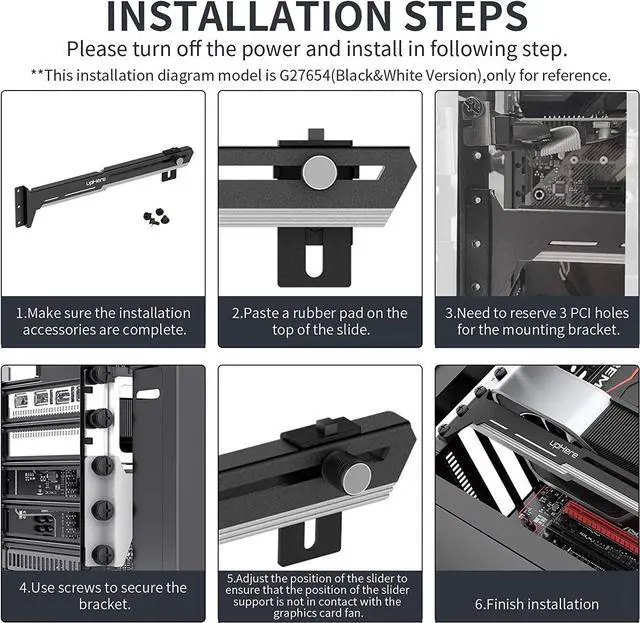 INSTALLATION STEPS

Please turn off the power and install in following step.

**This installation diagram model is G27654(Black&White Version),only for reference.

upHere

1.Make sure the installation accessories are complete.

2.Paste a rubber pad on the top of the slide.

3.Need to reserve 3 PCI holes for the mounting bracket.

4.Use screws to secure the bracket.

5.Adjust the position of the slider to ensure that the position of the slider support is not in contact with the graphics card fan.

upHere

6.Finish installation