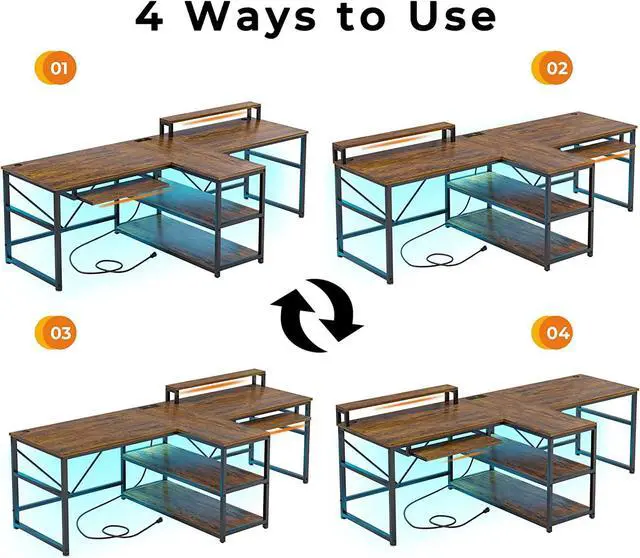 4 Ways to Use

01

02

03

04