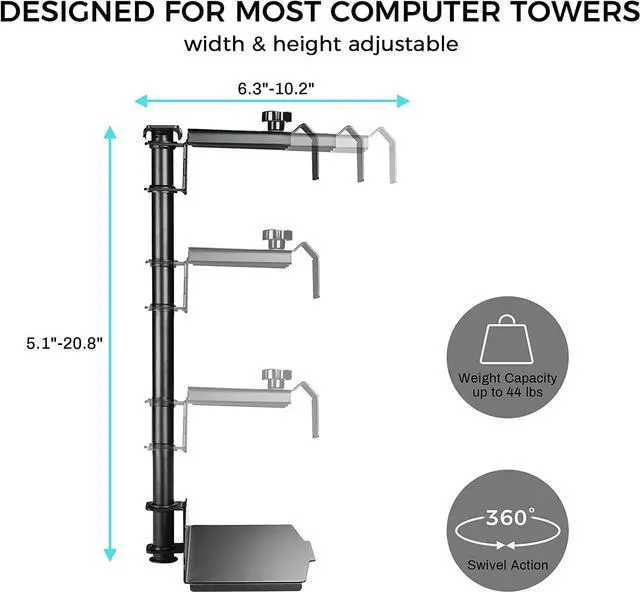 DESIGNED FOR MOST COMPUTER TOWERS
width & height adjustable

6.3"-10.2"

5.1"-20.8"

Weight Capacity up to 44 lbs

360°

Swivel Action