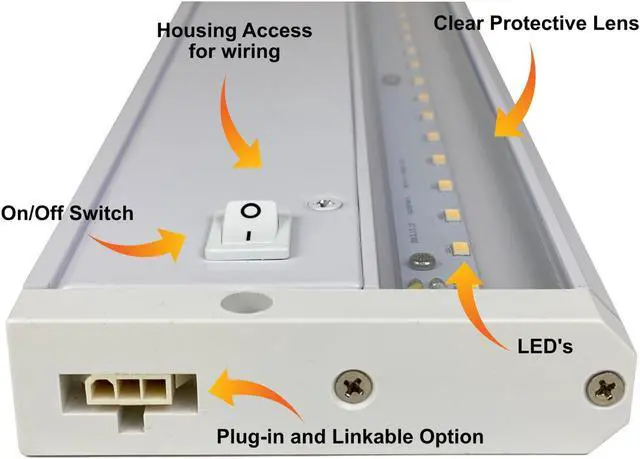 Housing Access for wiring

Clear Protective Lens

On/Off Switch

O

I

LED's

Plug-in and Linkable Option