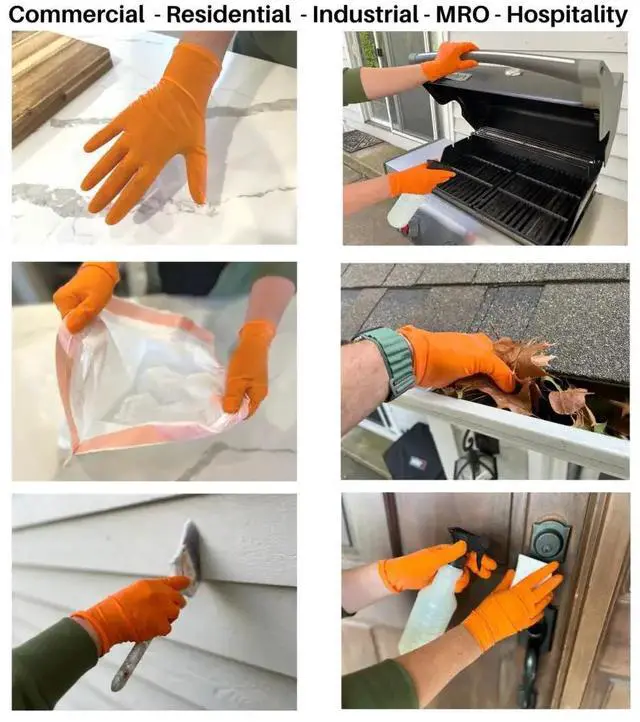 Commercial - Residential - Industrial - MRO - Hospitality