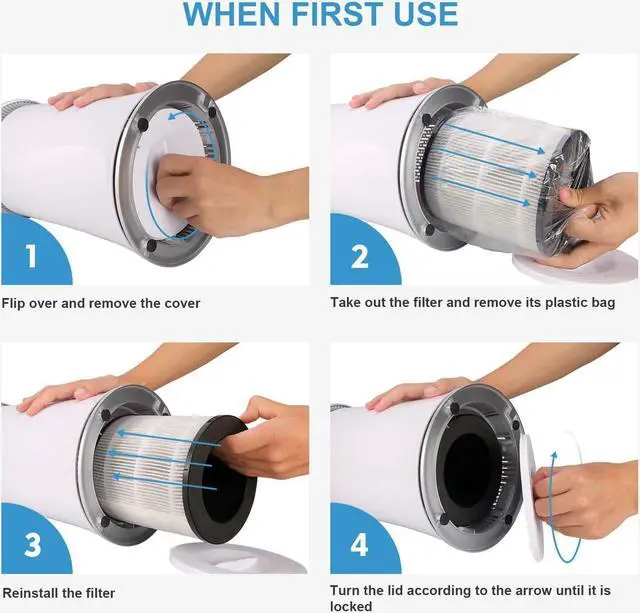 WHEN FIRST USE

1

Flip over and remove the cover

2

Take out the filter and remove its plastic bag

3

Reinstall the filter

4

Turn the lid according to the arrow until it is locked