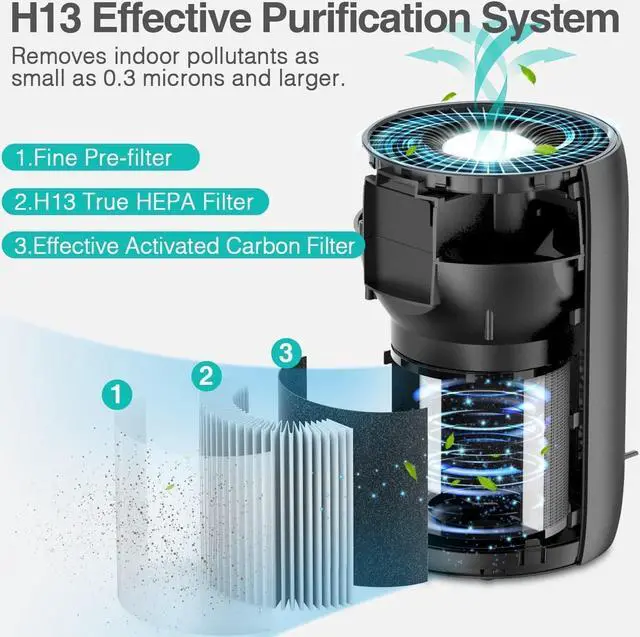 H13 Effective Purification System

Removes indoor pollutants as small as 0.3 microns and larger.

1.Fine Pre-filter

2.H13 True HEPA Filter

3.Effective Activated Carbon Filter

1

2

3