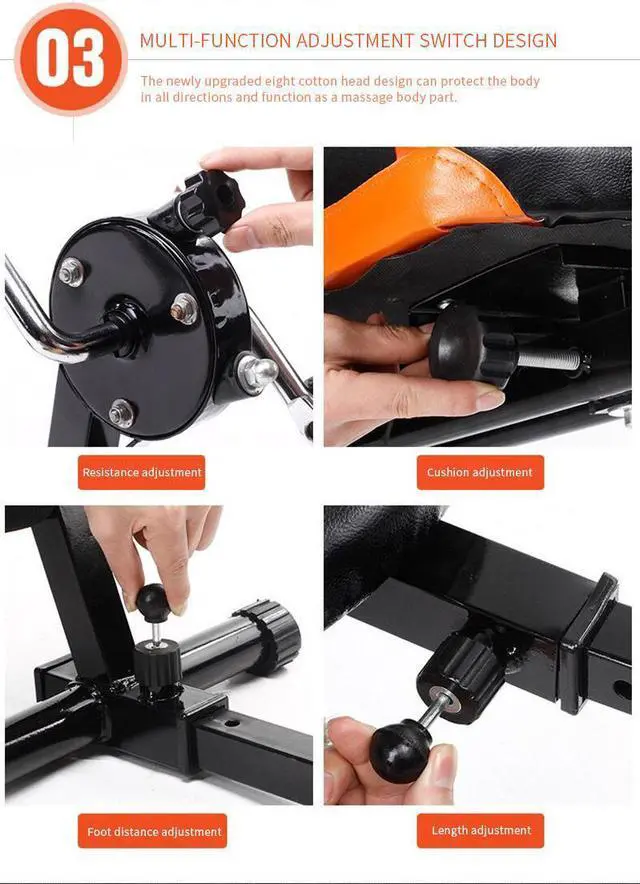 03

MULTI-FUNCTION ADJUSTMENT SWITCH DESIGN

The newly upgraded eight cotton head design can protect the body in all directions and function as a massage body part.

Resistance adjustment

Cushion adjustment

Foot distance adjustment

Length adjustment