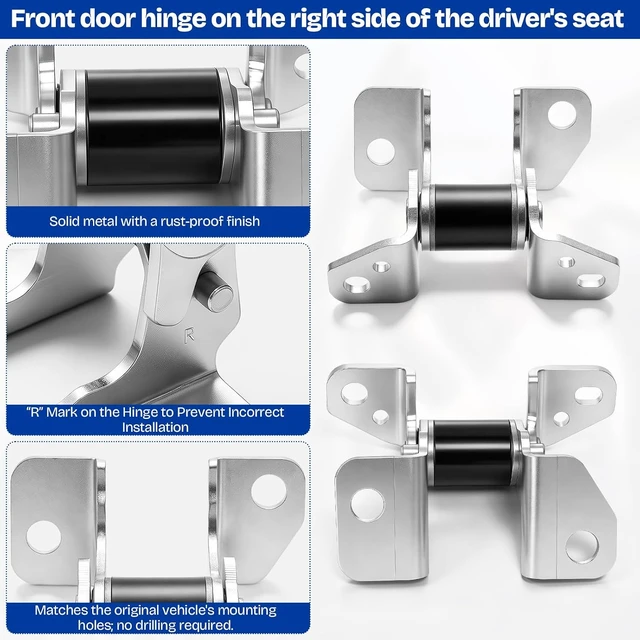 Front door hinge on the right side of the driver's seat

Solid metal with a rust-proof finish

R

"R" Mark on the Hinge to Prevent Incorrect Installation

Matches the original vehicle's mounting holes; no drilling required.