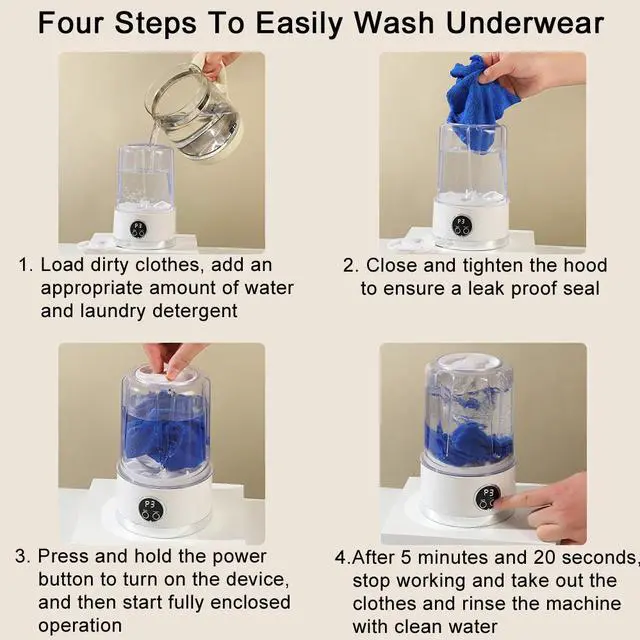 Four Steps To Easily Wash Underwear

P3

1. Load dirty clothes, add an appropriate amount of water and laundry detergent

P3

2. Close and tighten the hood to ensure a leak proof seal

P3

3. Press and hold the power button to turn on the device, and then start fully enclosed operation

P3

4.After 5 minutes and 20 seconds, stop working and take out the clothes and rinse the machine with clean water