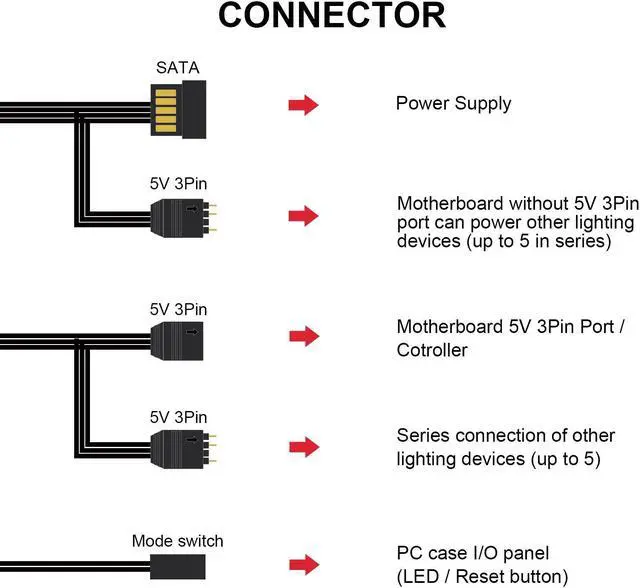 CONNECTOR

SATA

Power Supply

5V 3Pin

Motherboard without 5V 3Pin port can power other lighting devices (up to 5 in series)

5V 3Pin

Motherboard 5V 3Pin Port / Cotroller

5V 3Pin

Series connection of other lighting devices (up to 5)

Mode switch

PC case I/O panel (LED / Reset button)