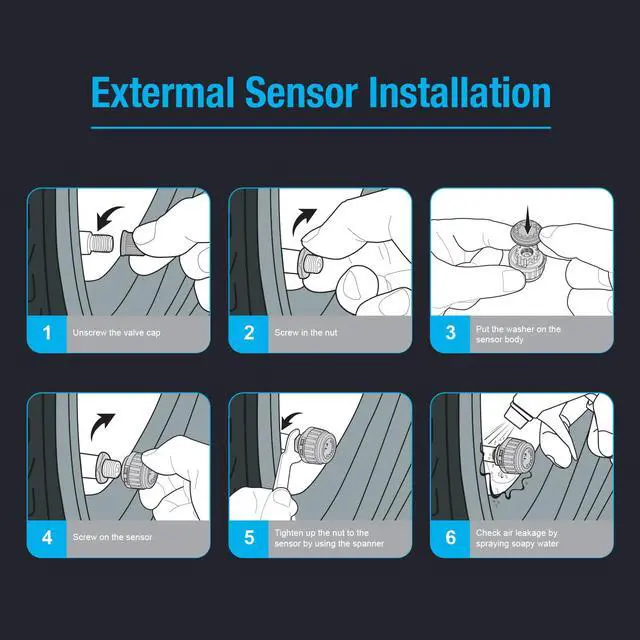 Extermal Sensor Installation

1 Unscrew the valve cap

2 Screw in the nut

3 Put the washer on the sensor body

4 Screw on the sensor

5 Tighten up the nut to the sensor by using the spanner

6 Check air leakage by spraying soapy water