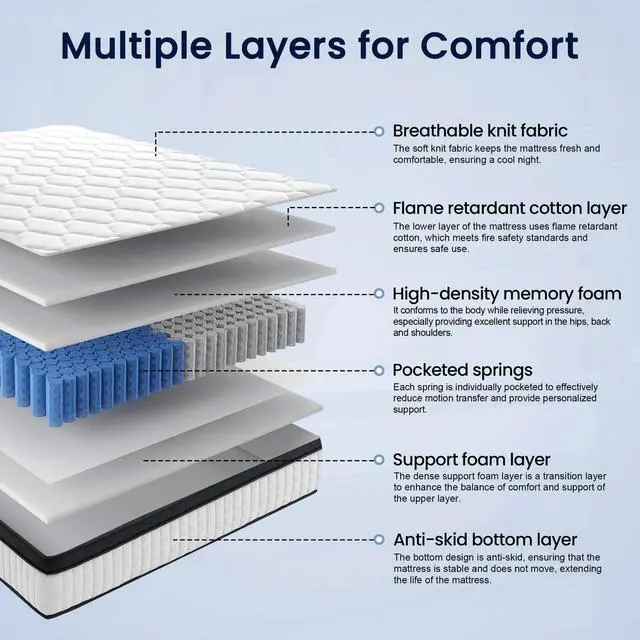 Multiple Layers for Comfort

Breathable knit fabric
The soft knit fabric keeps the mattress fresh and comfortable, ensuring a cool night.

Flame retardant cotton layer
The lower layer of the mattress uses flame retardant cotton, which meets fire safety standards and ensures safe use.

High-density memory foam
It conforms to the body while relieving pressure, especially providing excellent support in the hips, back and shoulders.

Pocketed springs
Each spring is individually pocketed to effectively reduce motion transfer and provide personalized support.

Support foam layer
The dense support foam layer is a transition layer to enhance the balance of comfort and support of the upper layer.

Anti-skid bottom layer
The bottom design is anti-skid, ensuring that the mattress is stable and does not move, extending the life of the mattress.