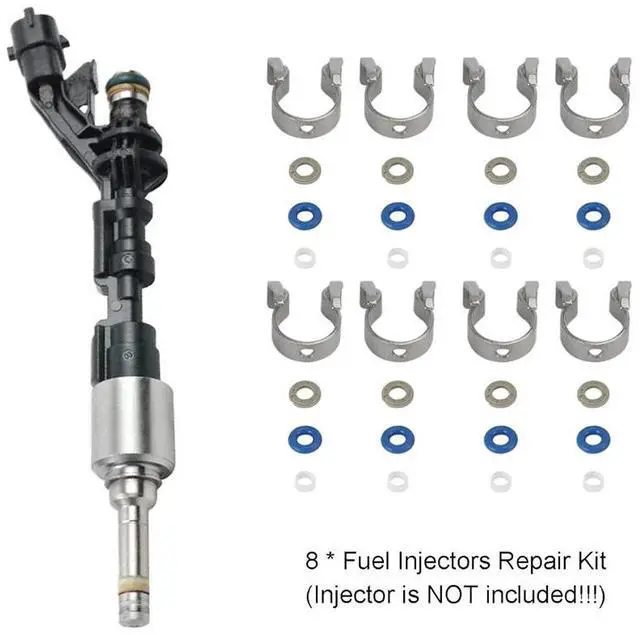 8 * Fuel Injectors Repair Kit
(Injector is NOT included!!!)