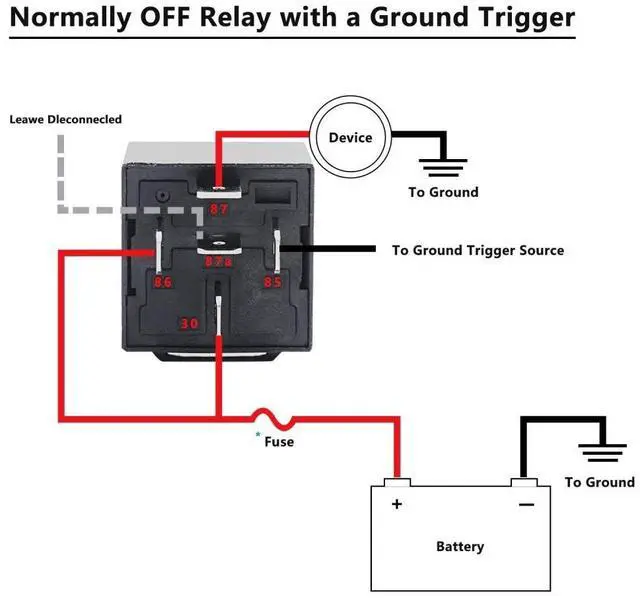 Normally OFF Relay with a Ground Trigger

Leawe Dleconnecled

Device

To Ground

87

To Ground Trigger Source

87a

86

85

30

* Fuse

To Ground

+

−

Battery